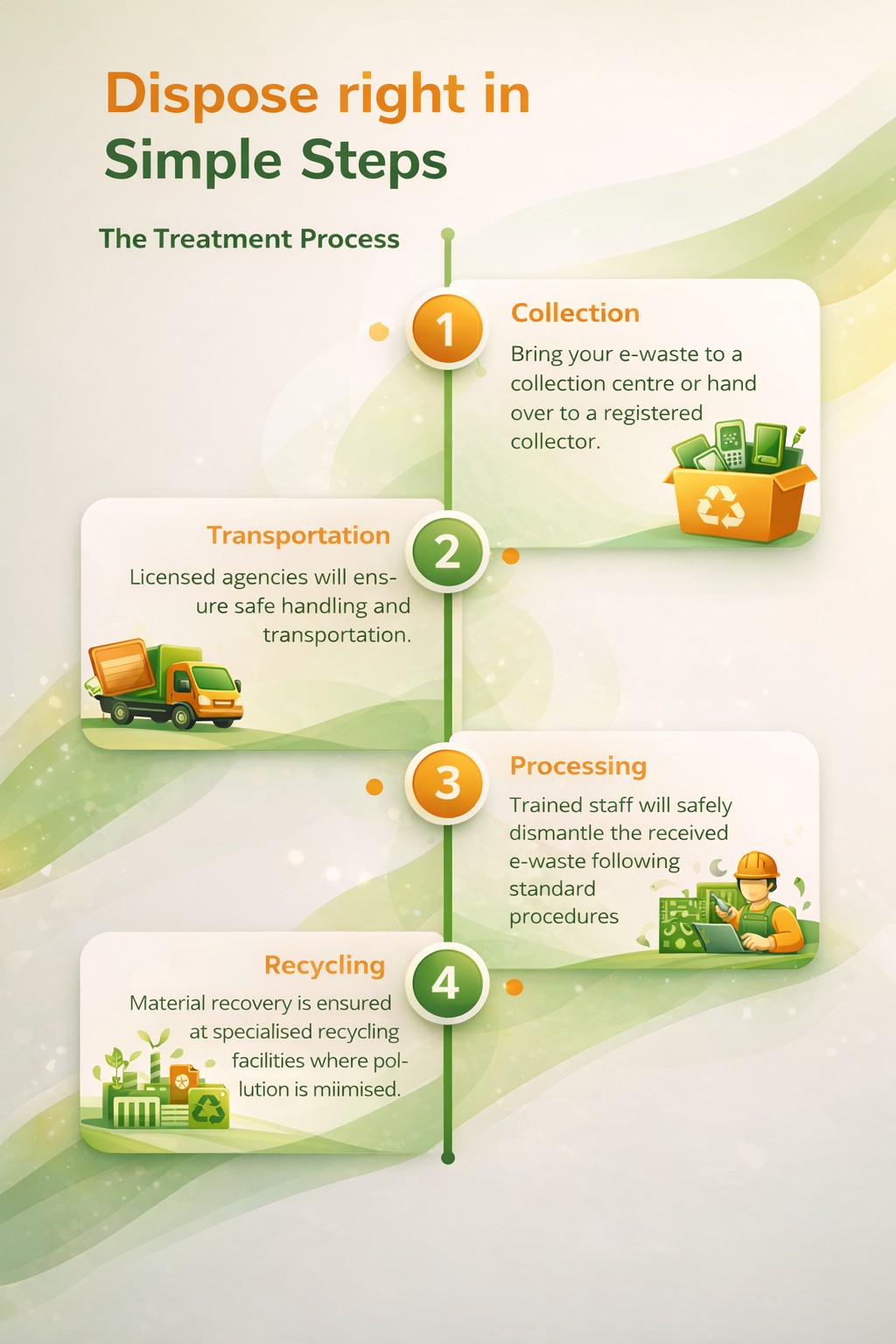 Dispose right in Simple Steps

The Treatment Process

1

Collection

Bring your e-waste to a collection centre or hand over to a registered collector.

2

Transportation

Licensed agencies will ensure safe handling and transportation.

3

Processing

Trained staff will safely dismantle the received e-waste following standard procedures

4

Recycling

Material recovery is ensured at specialised recycling facilities where pollution is miimised.